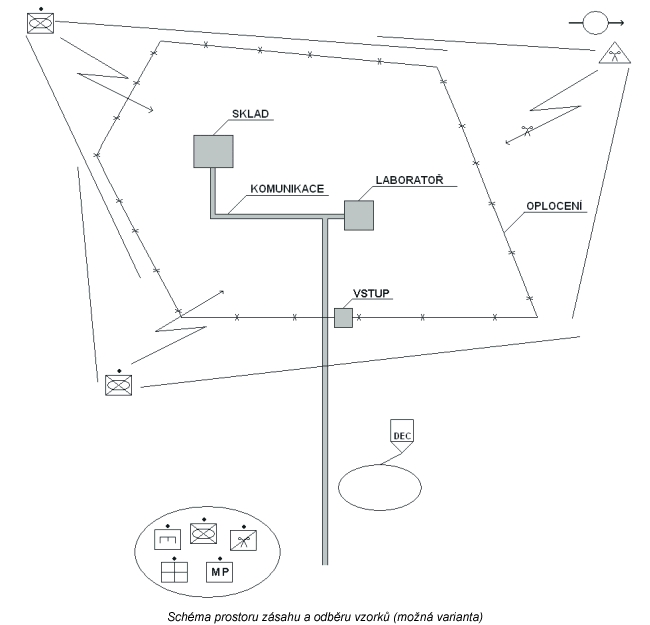 SKLAD

KOMUNIKACE

LABORATOŘ

OPLOCENÍ

VSTUP

DEC

MP

Schéma prostoru zásahu a odběru vzorků (možná varianta)